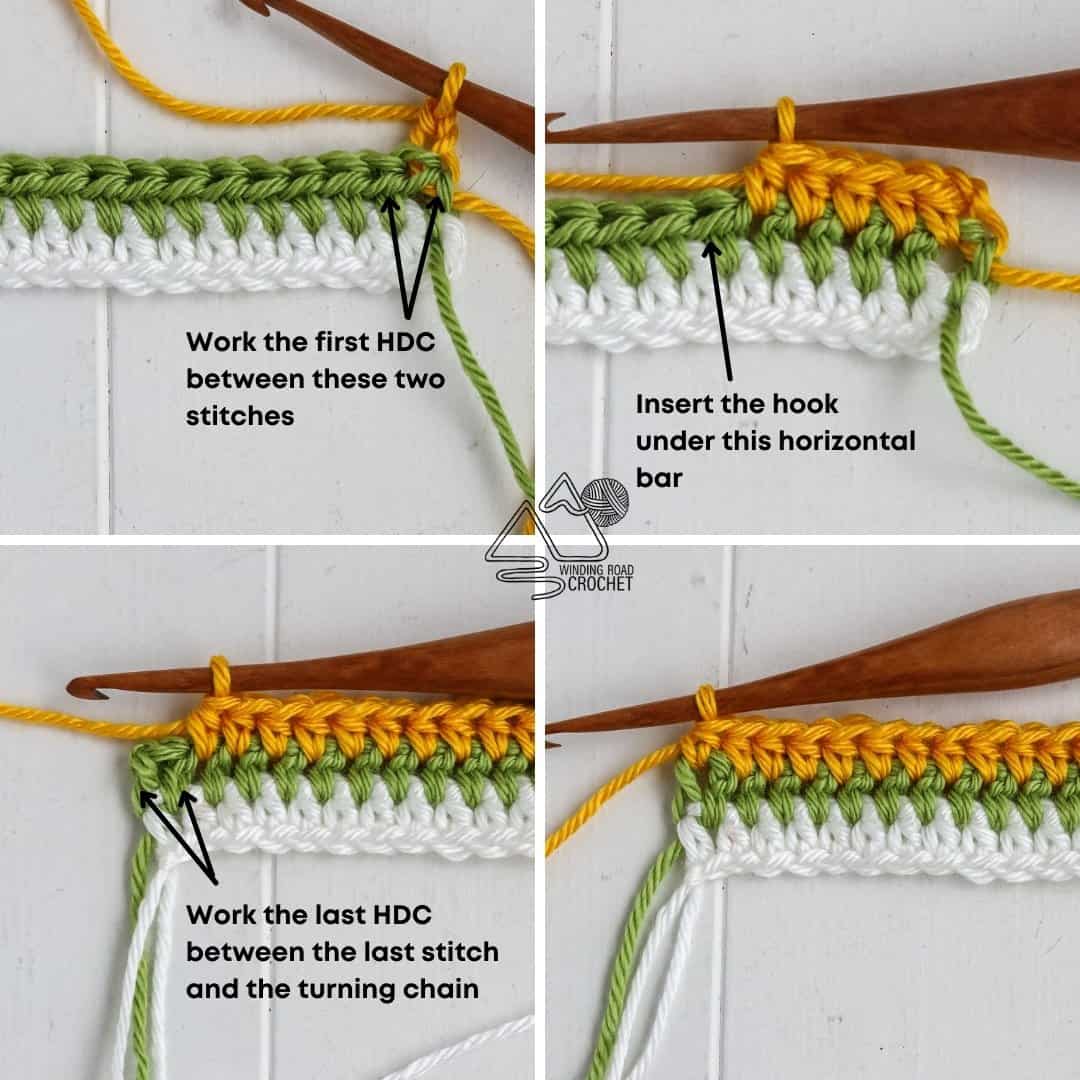 Work the first HDC between these two stitches

Insert the hook under this horizontal bar

WINDING ROAD CROCHET

Work the last HDC between the last stitch and the turning chain